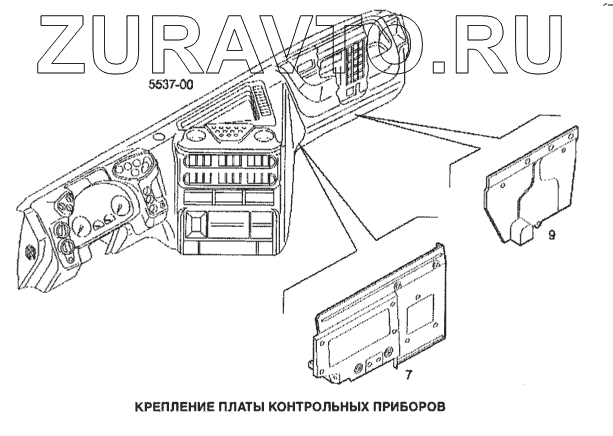 ZURAVTO.RU

5537-00

9

7

КРЕПЛЕНИЕ ПЛАТЫ КОНТРОЛЬНЫХ ПРИБОРОВ