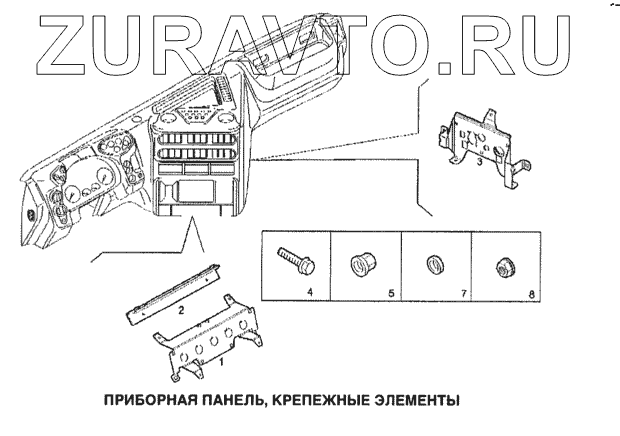 ZURAVTO.RU

3

4

5

7

8

2

1

ПРИБОРНАЯ ПАНЕЛЬ, КРЕПЕЖНЫЕ ЭЛЕМЕНТЫ