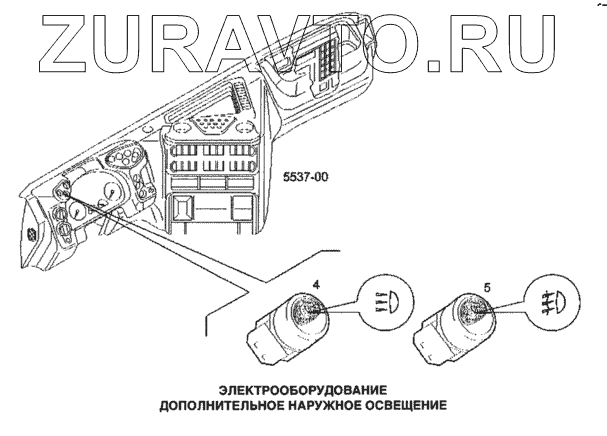 ZURAVTO.RU

5537-00

4

5

ЭЛЕКТРООБОРУДОВАНИЕ
ДОПОЛНИТЕЛЬНОЕ НАРУЖНОЕ ОСВЕЩЕНИЕ