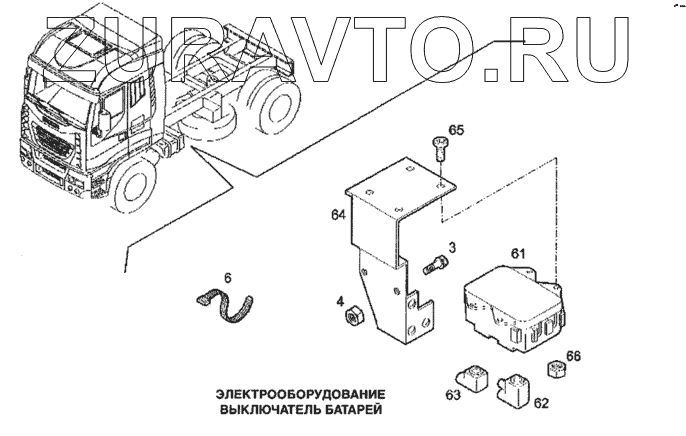 ZURAVTO.RU

65

64

3

61

6

4

66

63

62

ЭЛЕКТРООБОРУДОВАНИЕ
ВЫКЛЮЧАТЕЛЬ БАТАРЕЙ