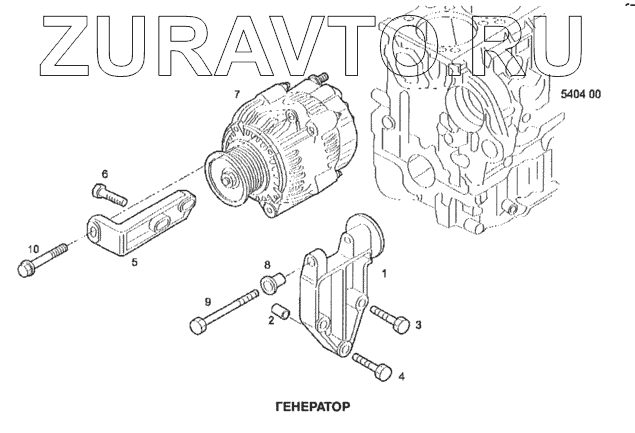 ZURAVTO.RU

5404 00

7

6

10

5

8

1

9

2

3

4

ГЕНЕРАТОР