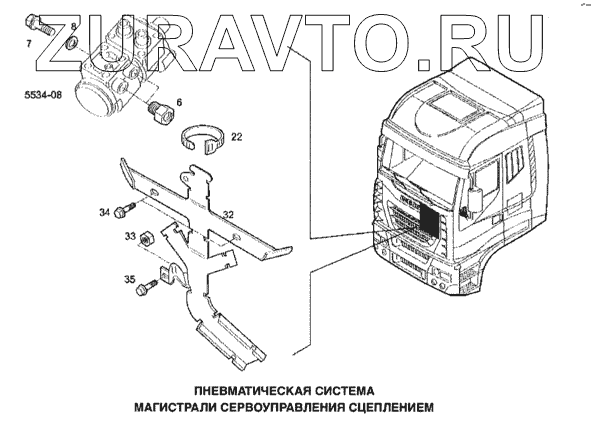 ZURAVTO.RU

7

8

5534-08

6

22

34

32

33

35

ПНЕВМАТИЧЕСКАЯ СИСТЕМА
МАГИСТРАЛИ СЕРВОУПРАВЛЕНИЯ СЦЕПЛЕНИЕМ