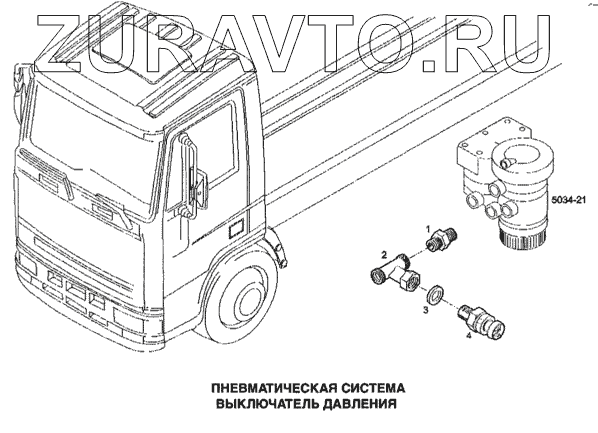 ZURAVTO.RU

5034-21

1

2

3

4

ПНЕВМАТИЧЕСКАЯ СИСТЕМА
ВЫКЛЮЧАТЕЛЬ ДАВЛЕНИЯ