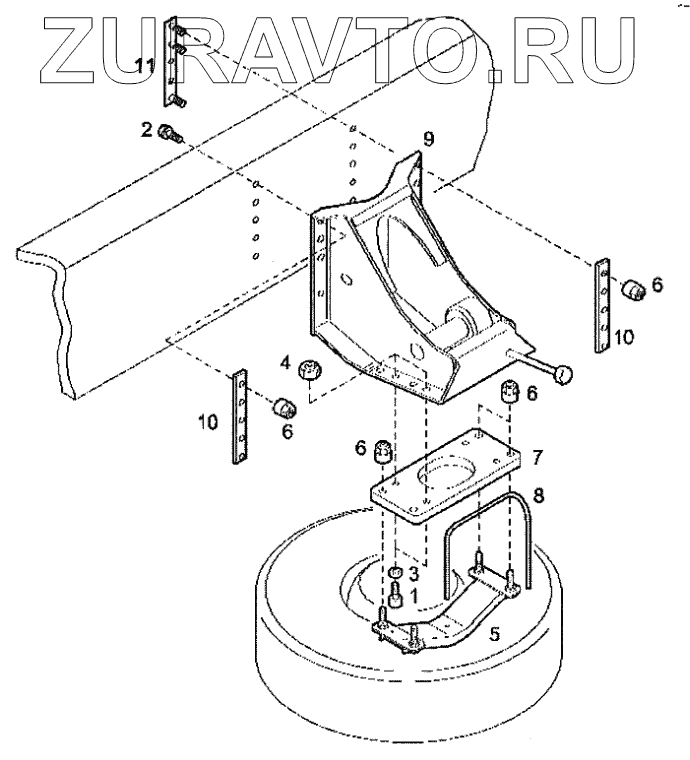 ZURAVTO.RU

11
2
9
6
10
4
6
10
6
6
7
8
3
1
5