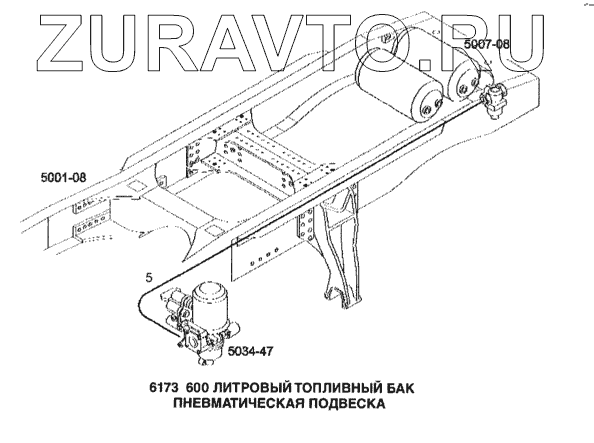 ZURAVTO.RU

5007-08

5001-08

5

5034-47

6173 600 ЛИТРОВЫЙ ТОПЛИВНЫЙ БАК
ПНЕВМАТИЧЕСКАЯ ПОДВЕСКА