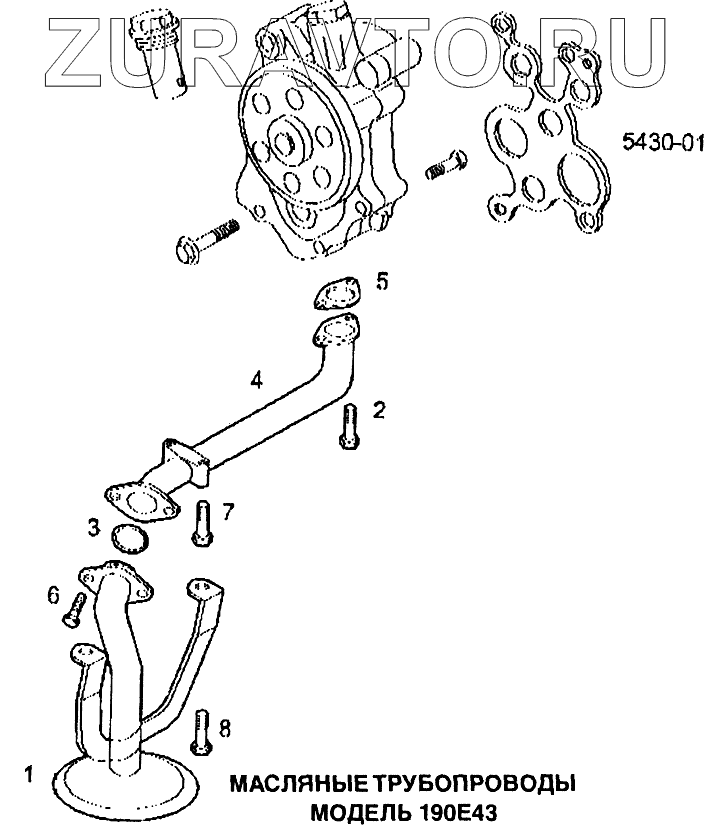 ZURAVTO.RU

5430-01

5

4

2

7

3

6

8

1

МАСЛЯНЫЕ ТРУБОПРОВОДЫ
МОДЕЛЬ 190E43