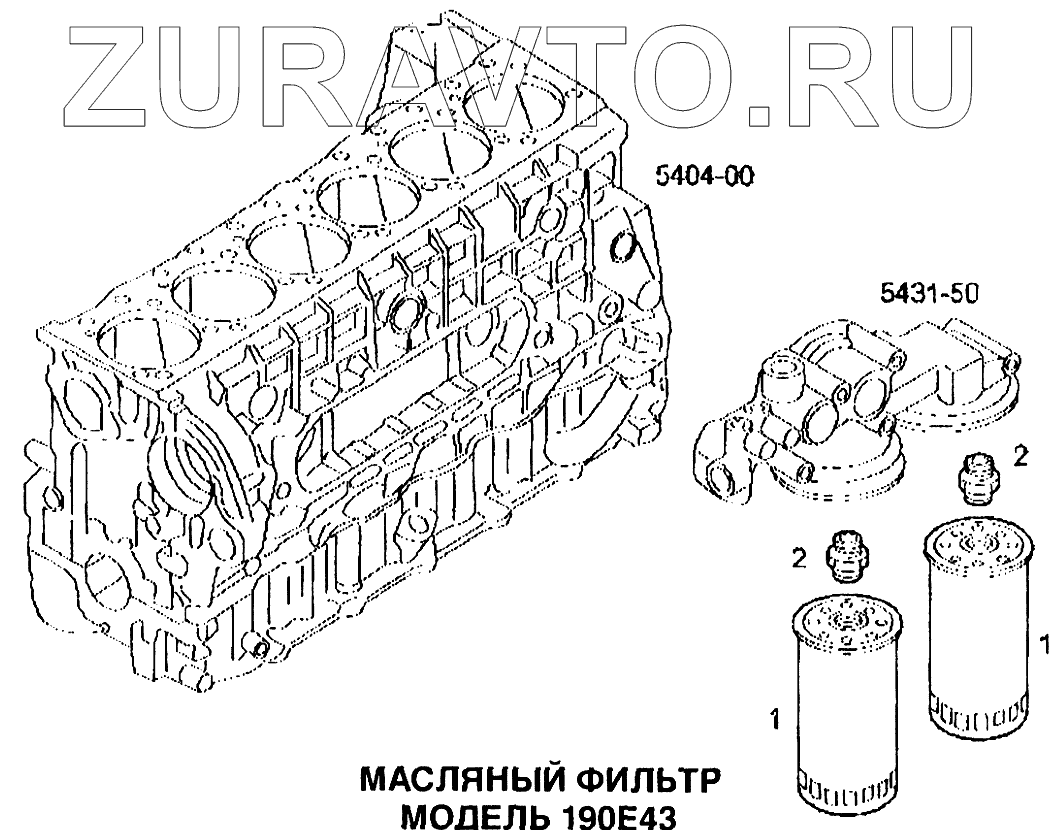 ZURAVTO.RU

5404-00

5431-50

2

2

1

1

МАСЛЯНЫЙ ФИЛЬТР
МОДЕЛЬ 190E43