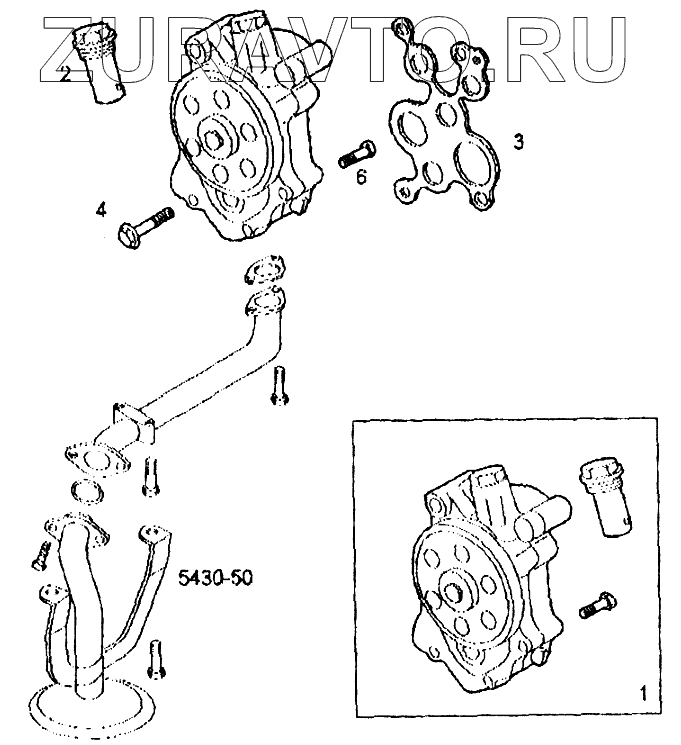 ZURAVTO.RU
2
3
6
4
5430-50
1