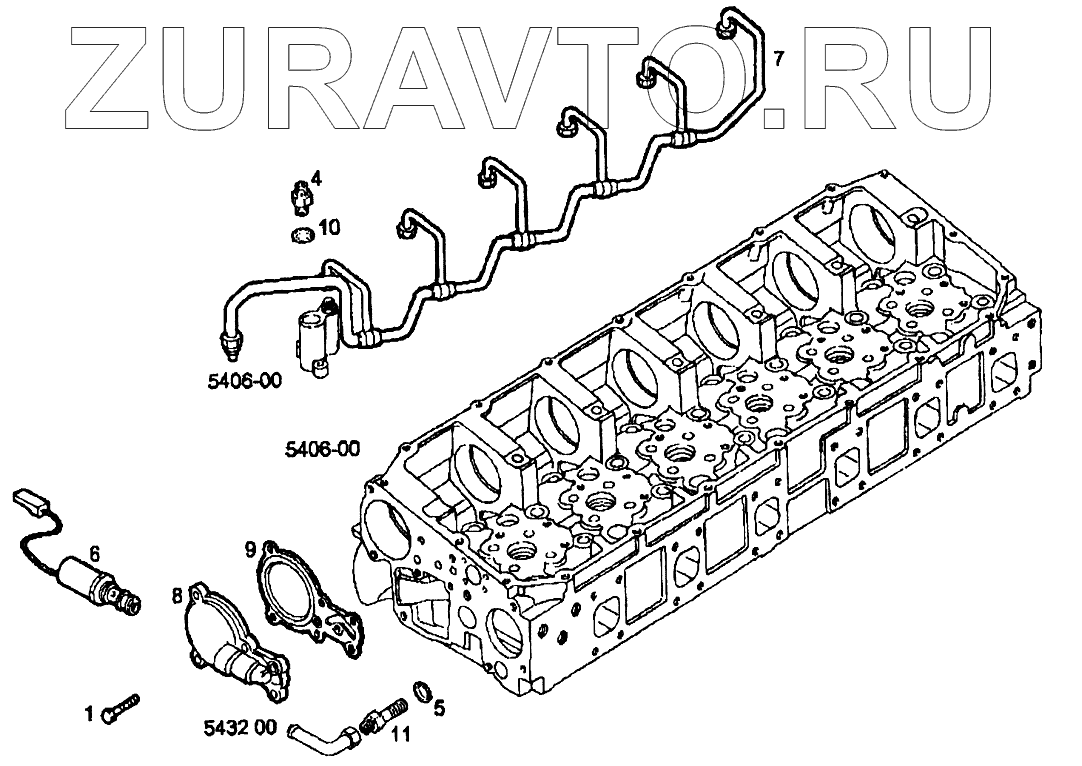 ZURAVTO.RU

7

4

10

5406-00

5406-00

6

9

8

1

5432 00

11

5