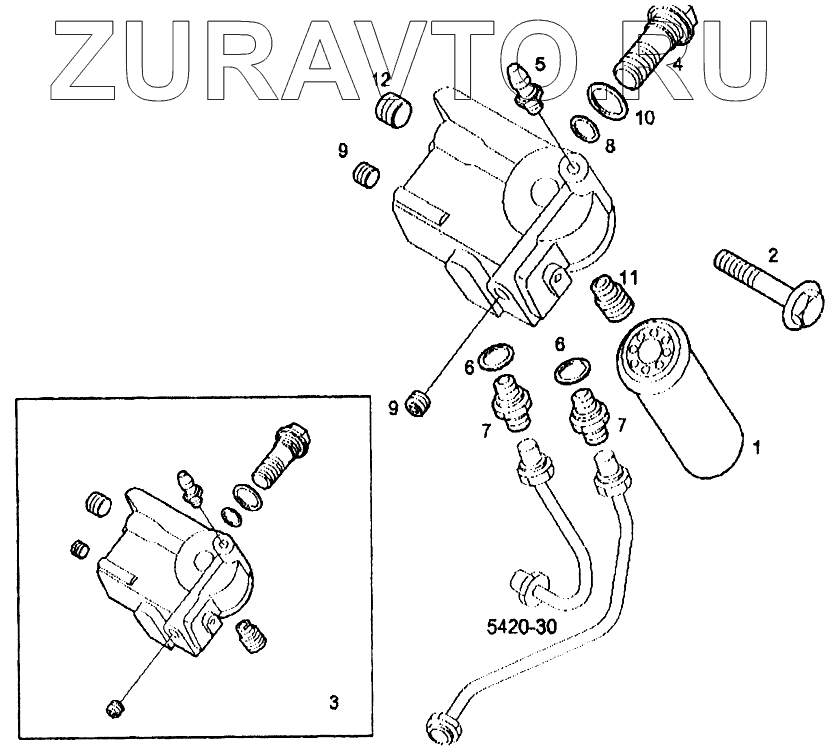 ZURAVTO.RU

12
5
4
10
8
9
2
11
6
6
9
7
7
1
5420-30
3