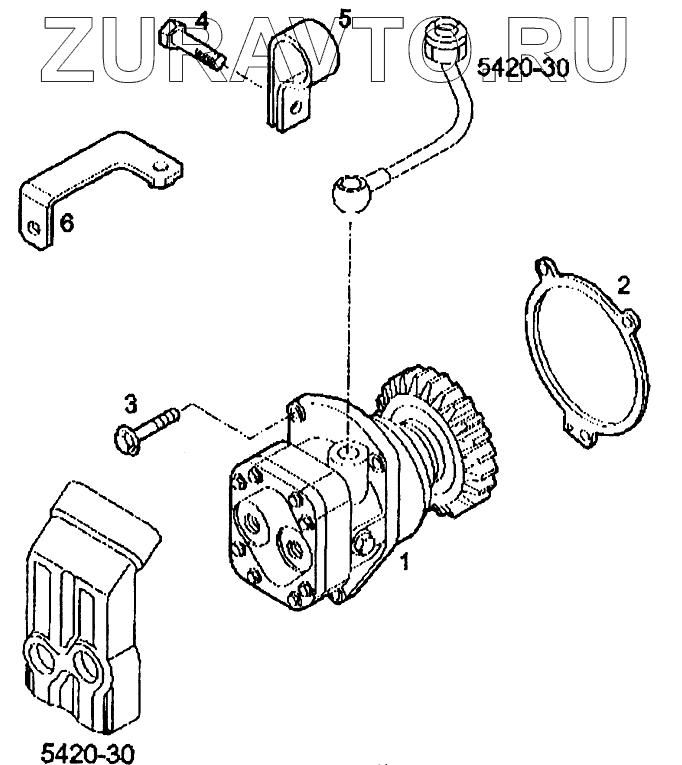 ZURAVTO.RU

4

5

5420-30

6

2

3

1

5420-30