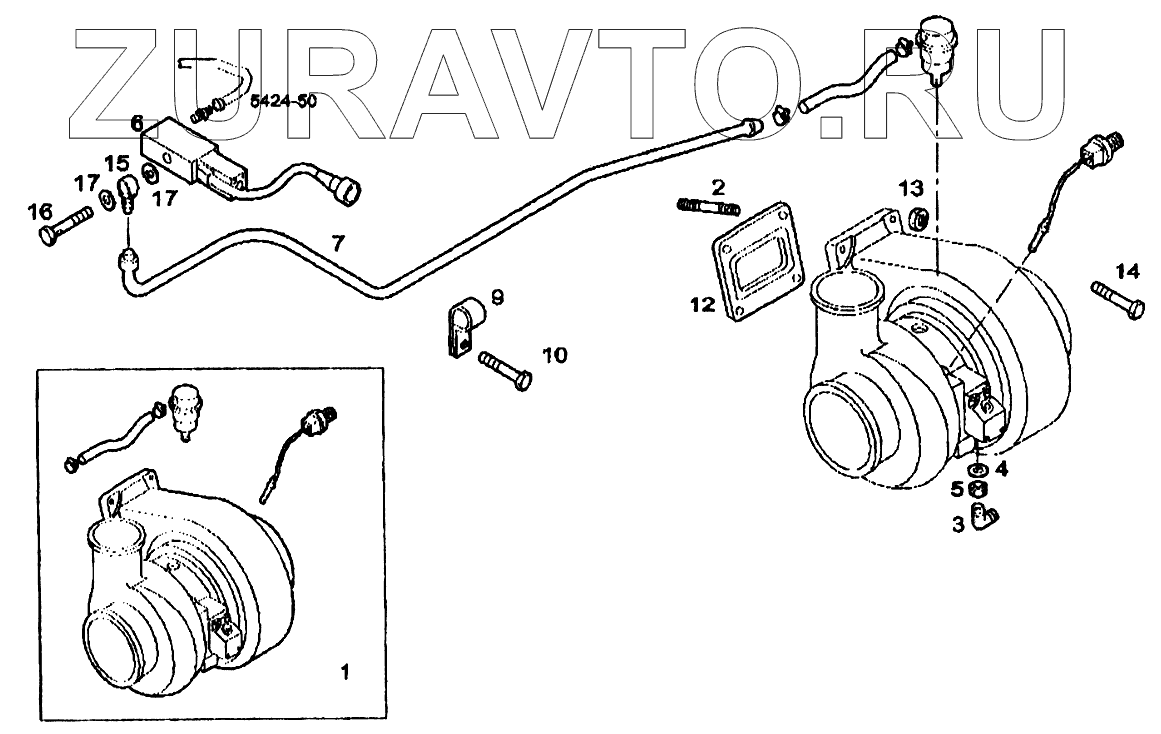 ZURAVTO.RU

5424-50
6
15
17
17
16
7
2
13
12
9
10
14
4
5
3
1