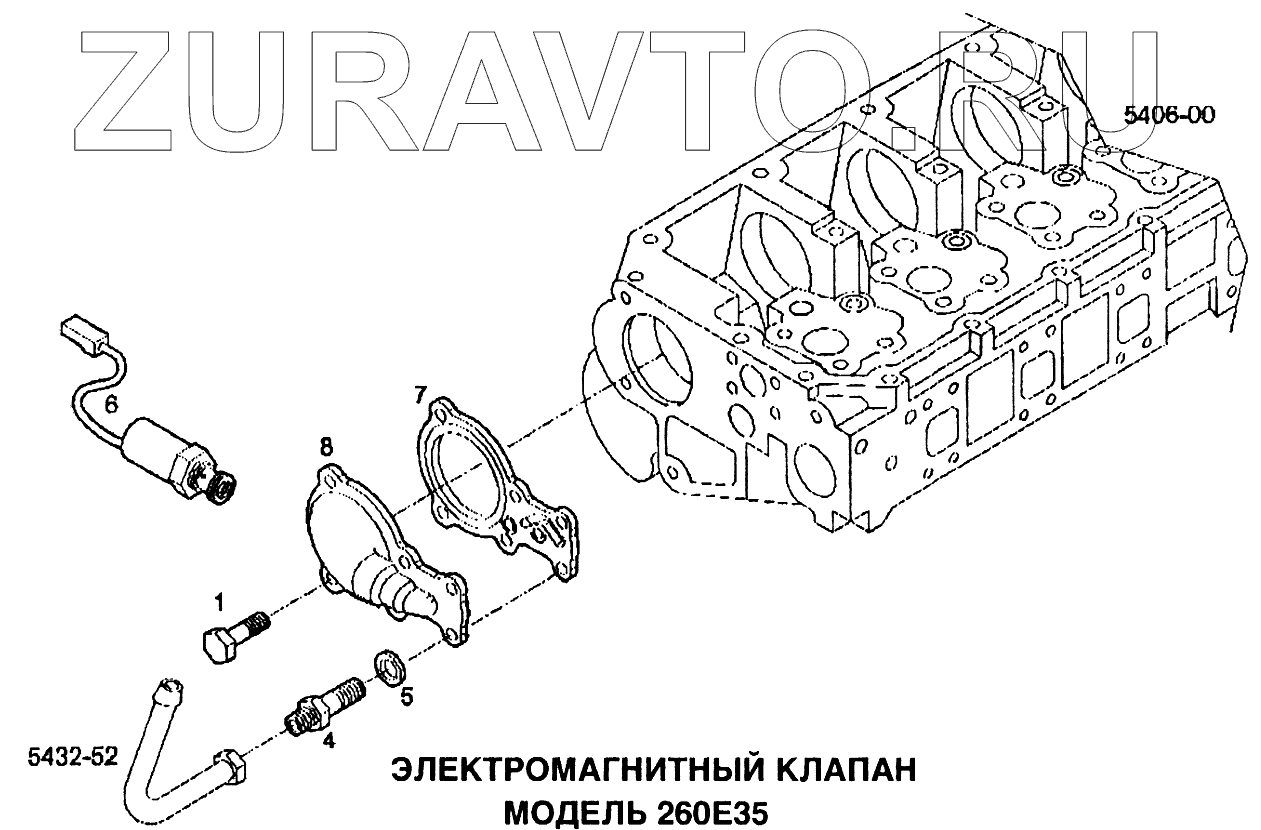 ZURAVTO.RU

5406-00

6

7

8

1

5

4

5432-52

ЭЛЕКТРОМАГНИТНЫЙ КЛАПАН
МОДЕЛЬ 260E35