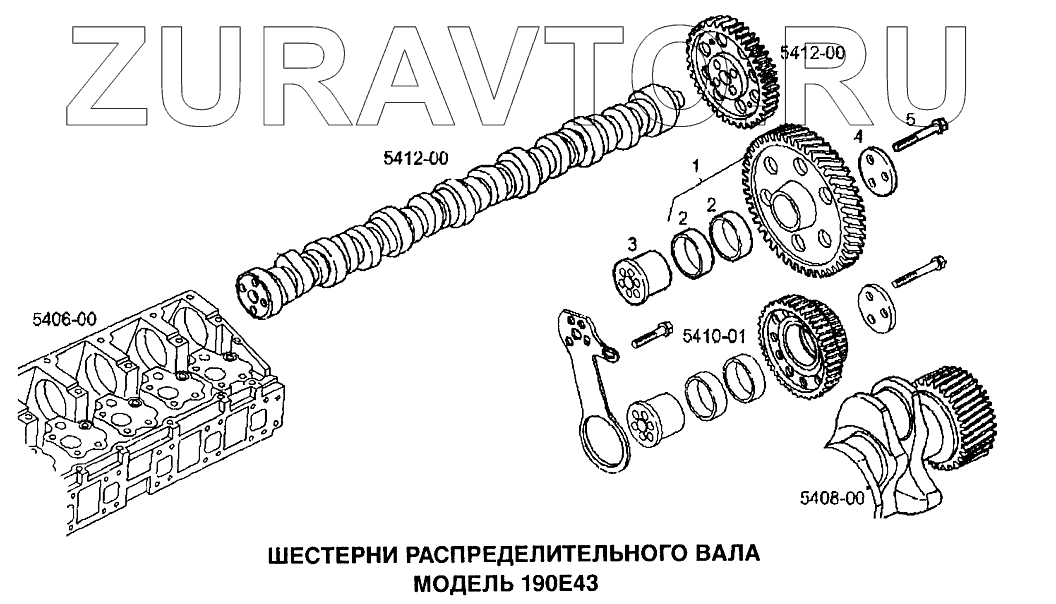 ZURAVTO.RU

5412-00

5412-00

5

4

1

2

2

3

5406-00

5410-01

5408-00

ШЕСТЕРНИ РАСПРЕДЕЛИТЕЛЬНОГО ВАЛА
МОДЕЛЬ 190E43