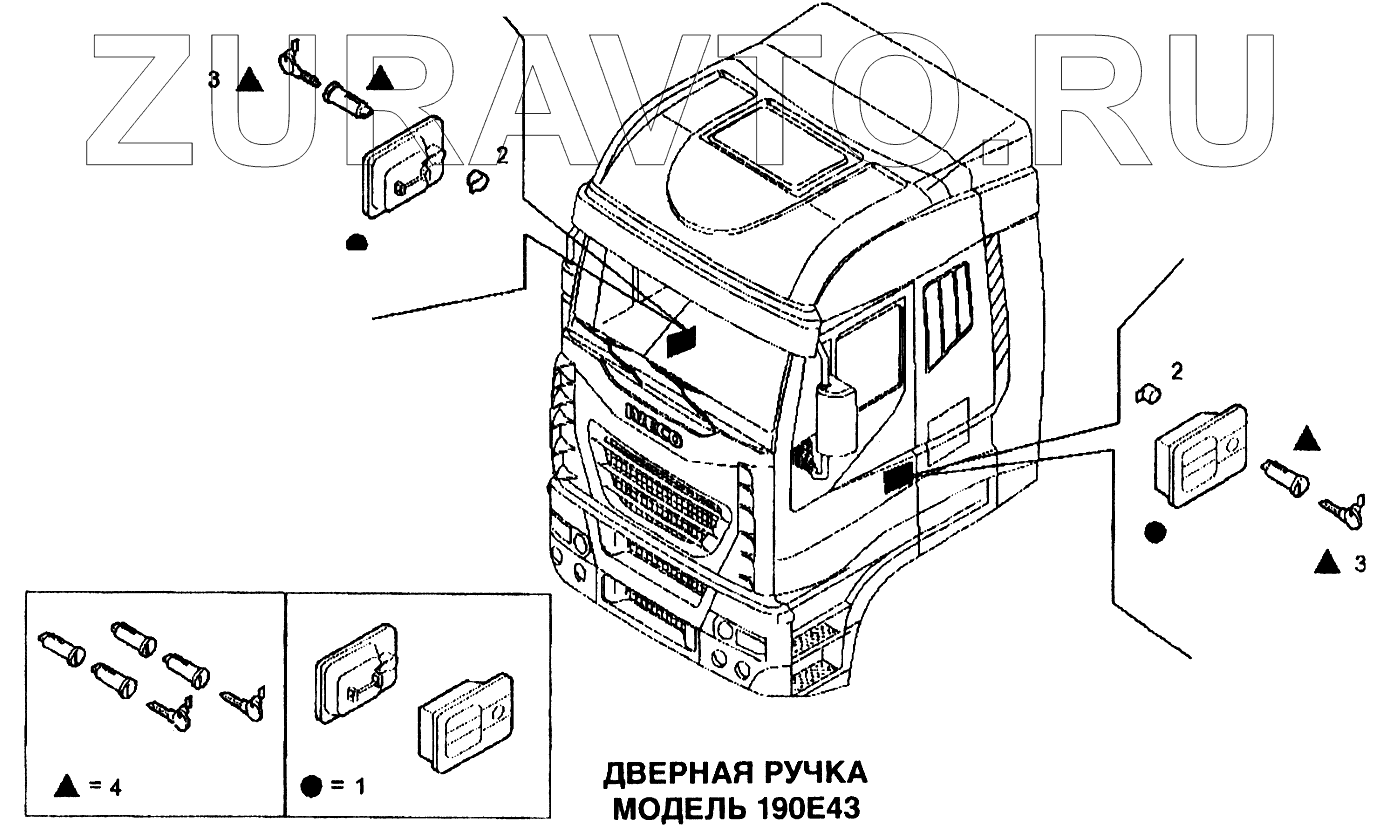 ZURAVTO.RU

3 ▲ ▲

2

●

IVECO

2

▲

●

▲ 3

▲ = 4

● = 1

ДВЕРНАЯ РУЧКА
МОДЕЛЬ 190E43