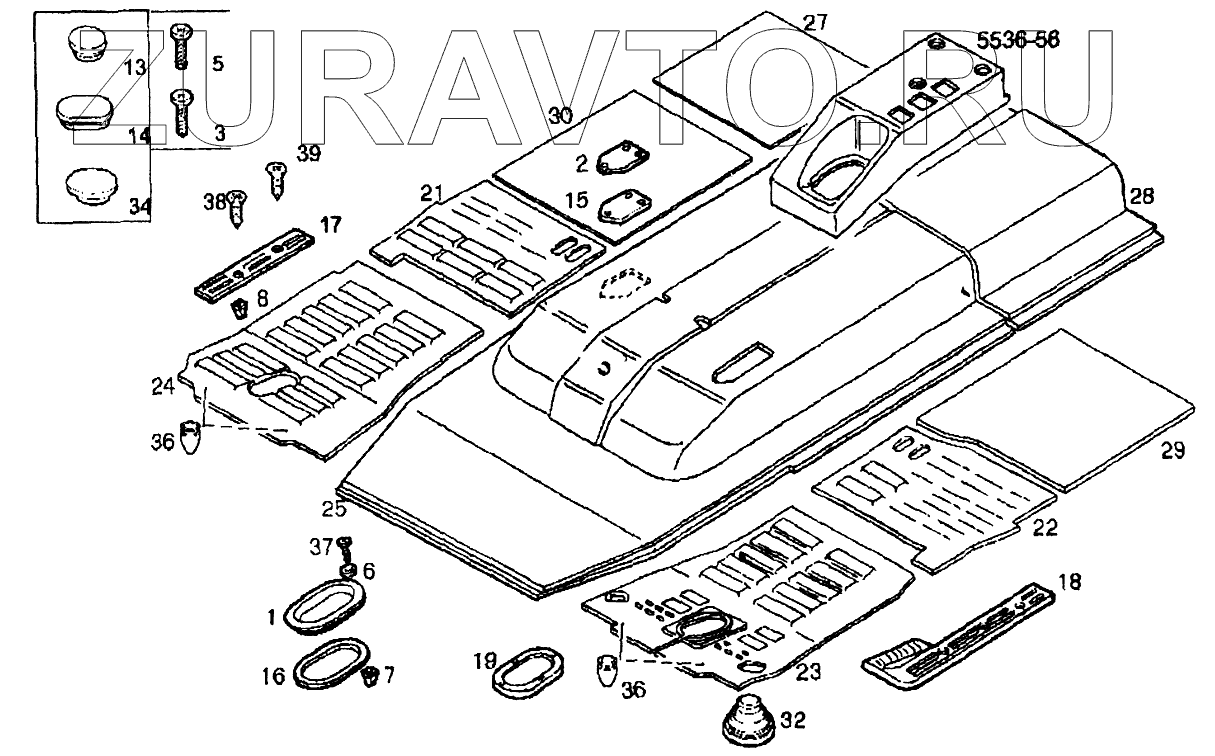 ZURAVTO.RU

5536-56

13
5
14
3
34
39
38
17
8
27
30
2
15
21
28
24
36
25
29
22
37
6
1
16
7
19
36
23
18
32