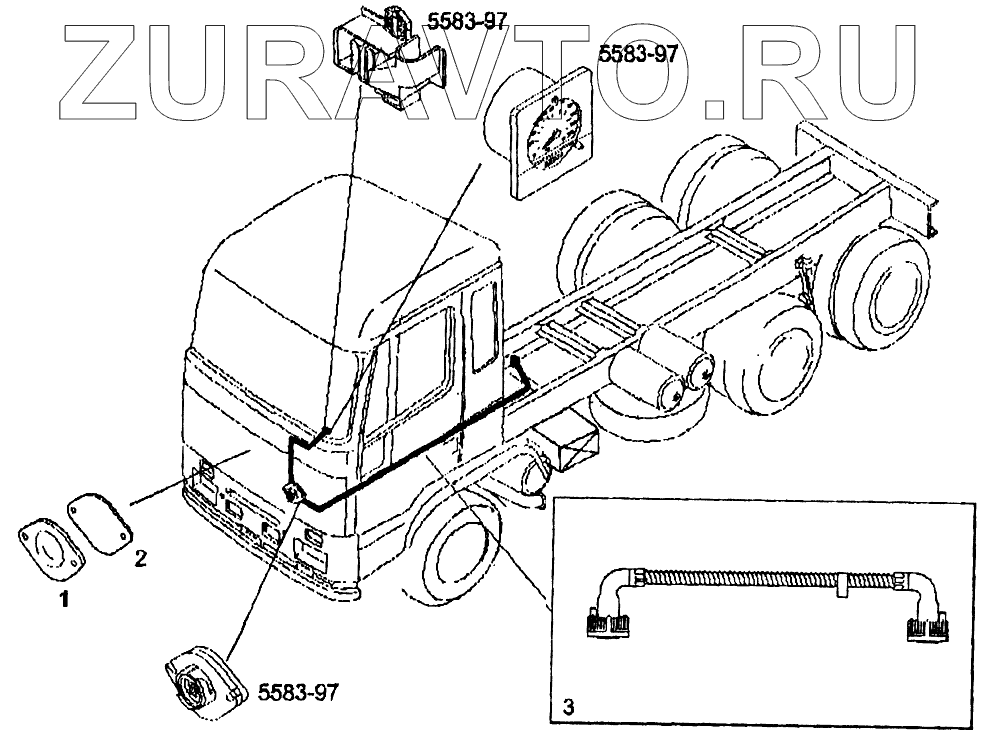 ZURAVTO.RU

5583-97

5583-97

2

1

5583-97

3