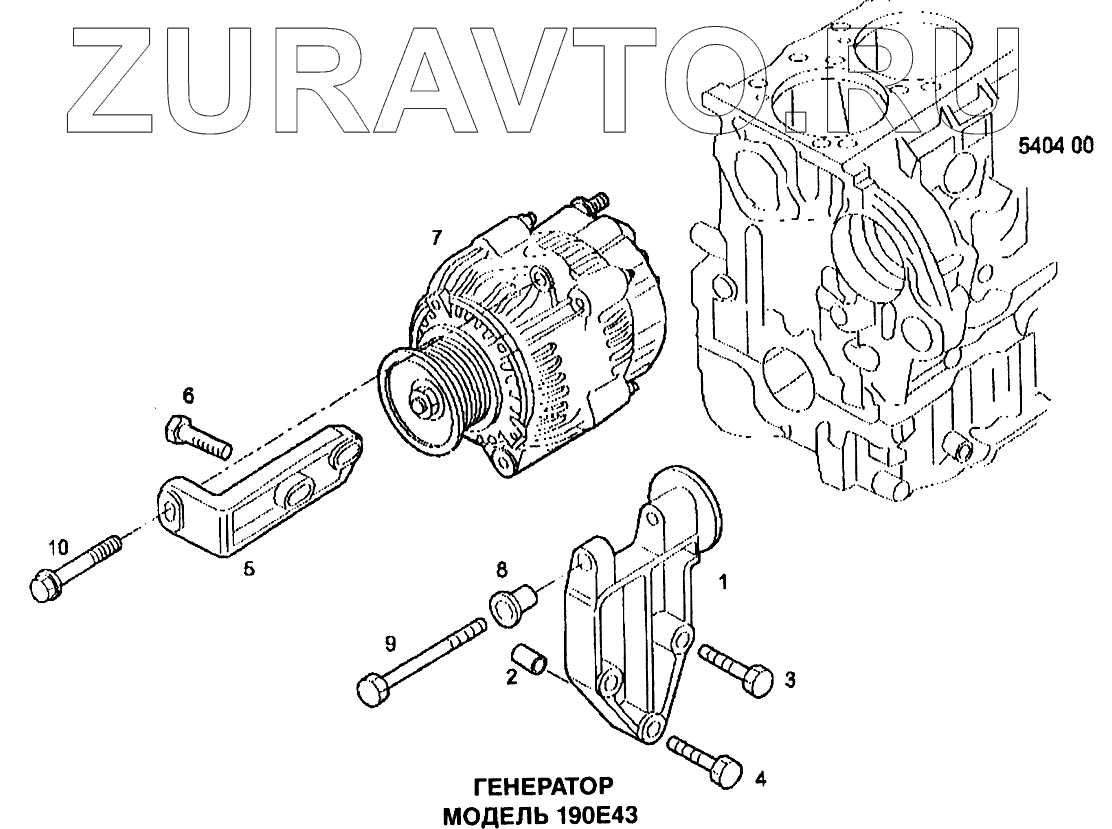 ZURAVTO.RU

5404 00

7

6

10

5

8

1

9

2

3

4

ГЕНЕРАТОР
МОДЕЛЬ 190E43