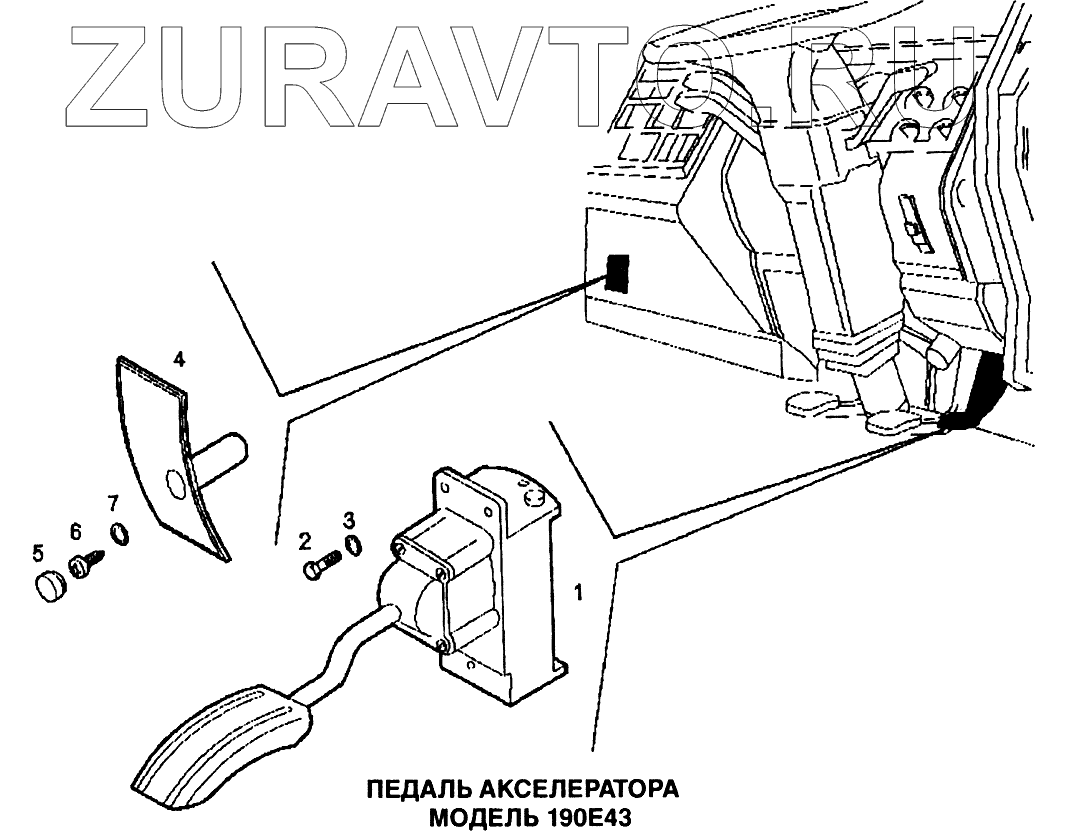 ZURAVTO.RU

4

7

6

5

2

3

1

ПЕДАЛЬ АКСЕЛЕРАТОРА
МОДЕЛЬ 190E43