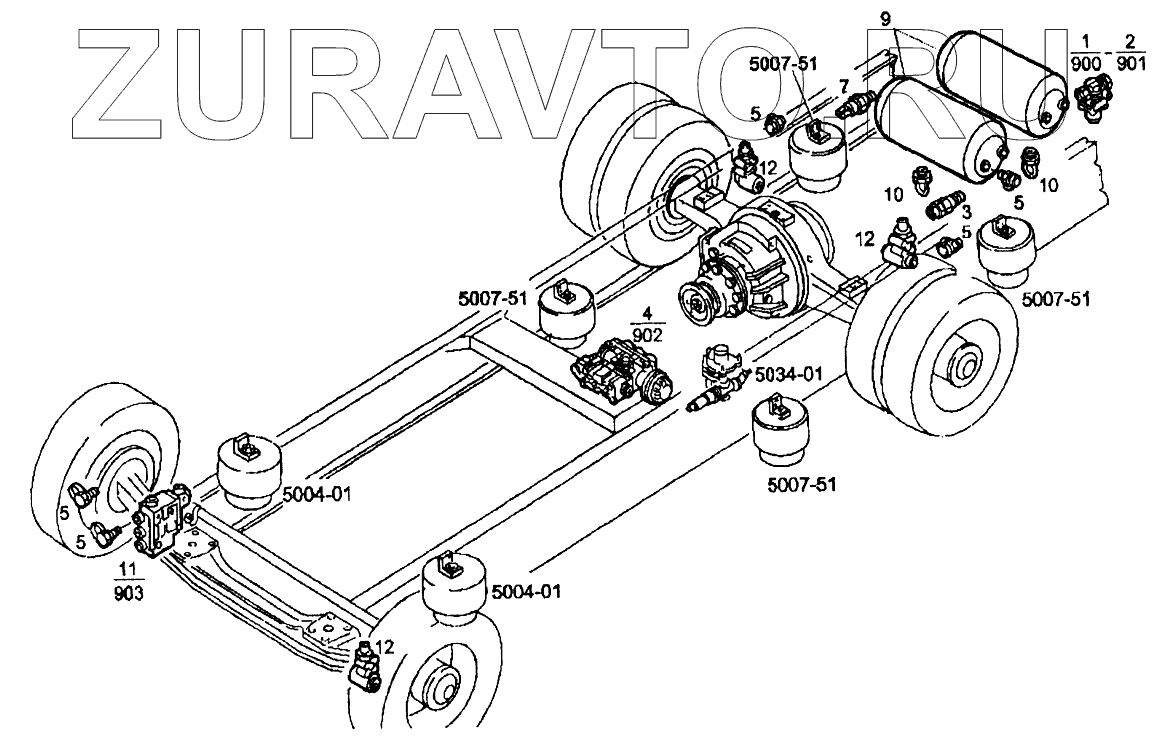 ZURAVTO.RU

9

$\frac{1}{900}$ - $\frac{2}{901}$

5007-51

7

5

12

10

10

3

5

12

5

5007-51

5007-51

$\frac{4}{902}$

5034-01

5007-51

5004-01

5

5

$\frac{11}{903}$

5004-01

12