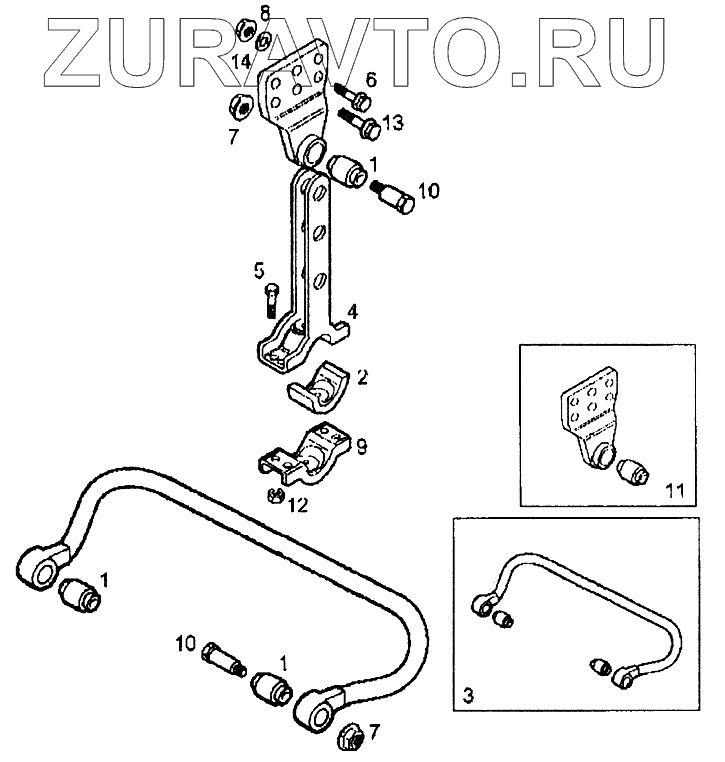 ZURAVTO.RU

8
14
6
7
13
1
10
5
4
2
9
12
11
1
10
1
7
3