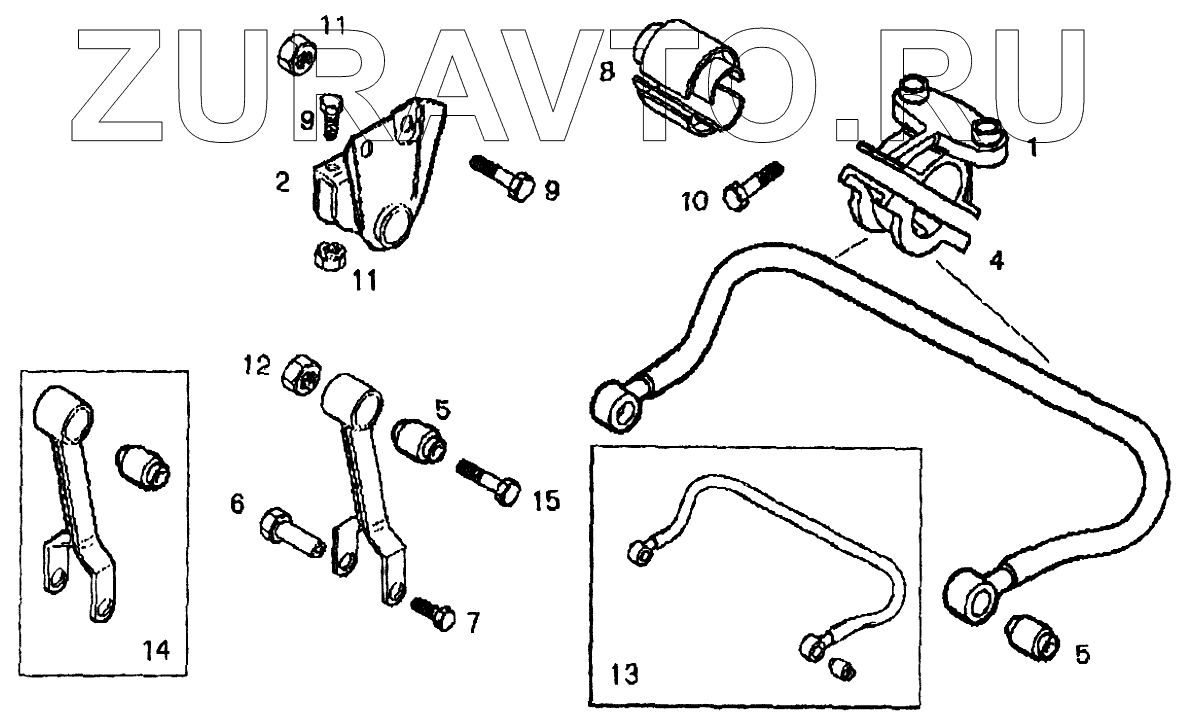 ZURAVTO.RU

11
8
9
1
2
9
10
4
11
12
5
6
15
7
14
13
5