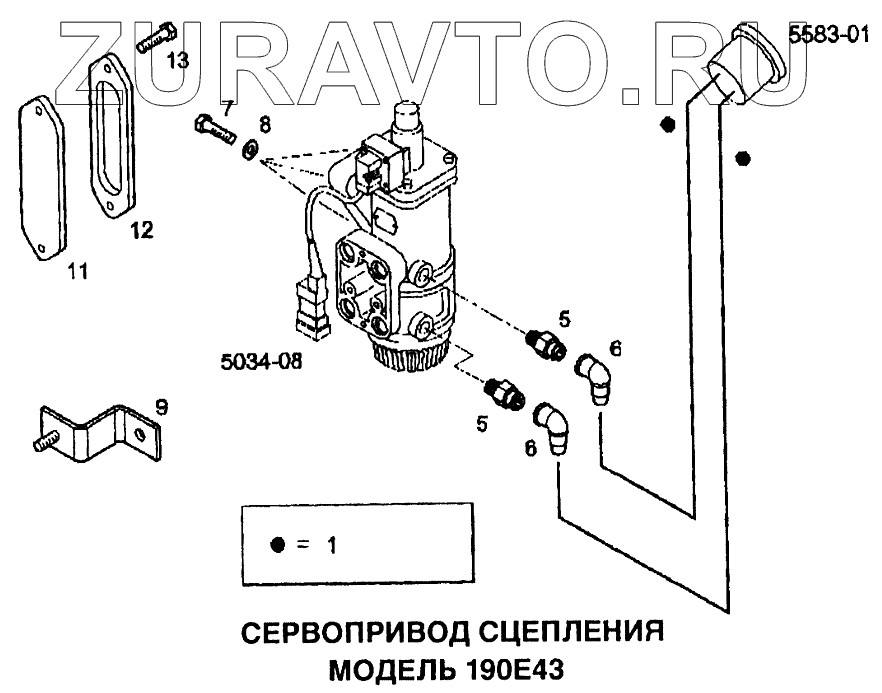 ZURAVTO.RU

5583-01

13

7

8

12

11

5034-08

5

6

5

6

9

● = 1

СЕРВОПРИВОД СЦЕПЛЕНИЯ
МОДЕЛЬ 190E43