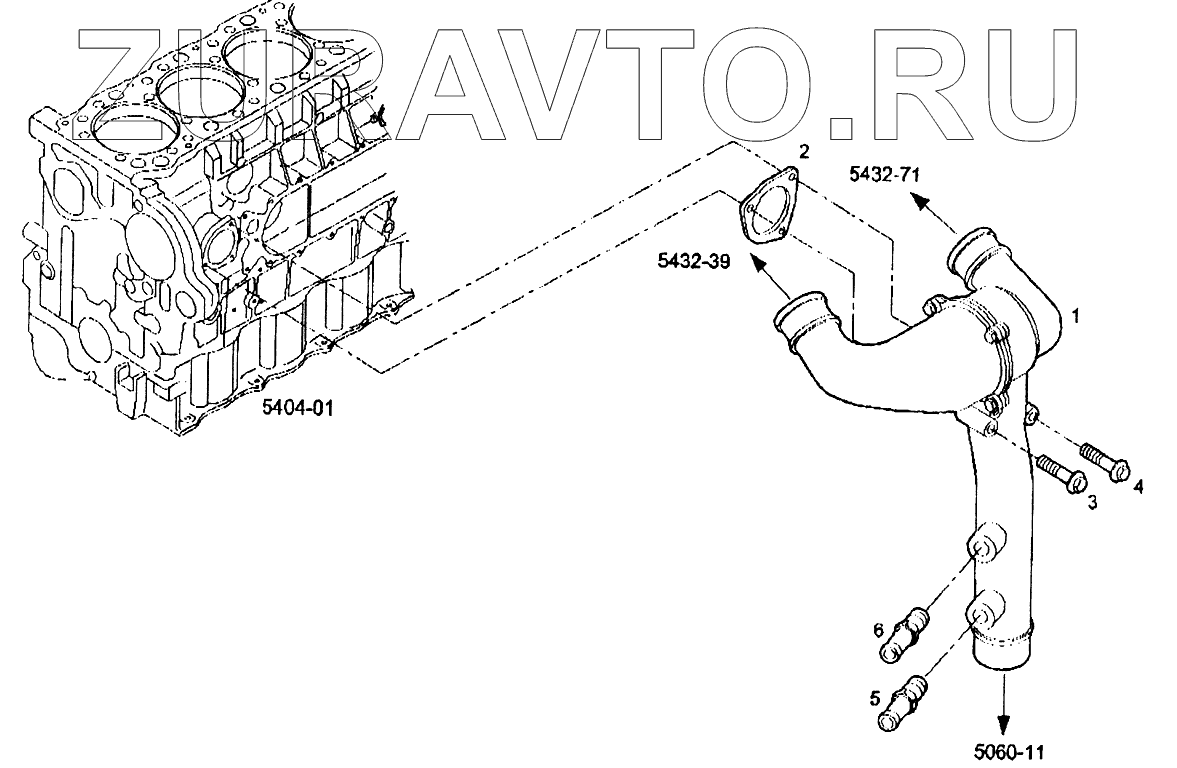 ZIPAVTO.RU

2
5432-71
5432-39
1
5404-01
4
3
6
5
5060-11