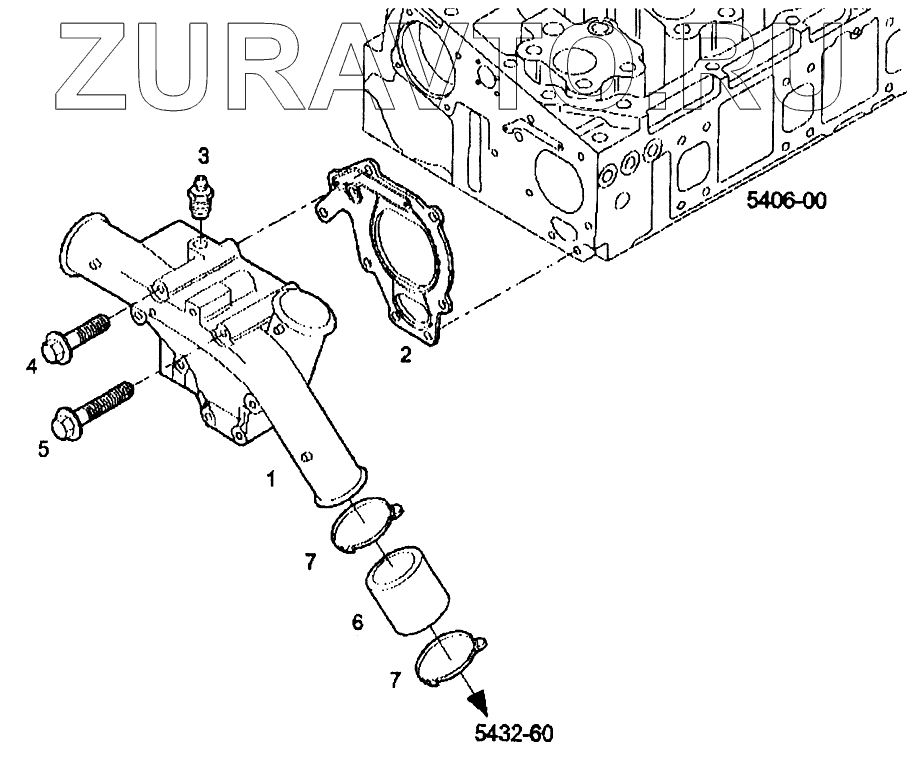 ZURAVTO.RU

3

5406-00

4

2

5

1

7

6

7

5432-60