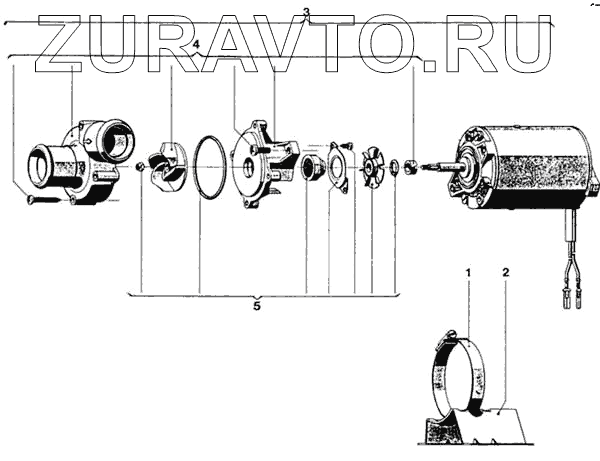 ZURAVTO.RU

3

4

5

1

2