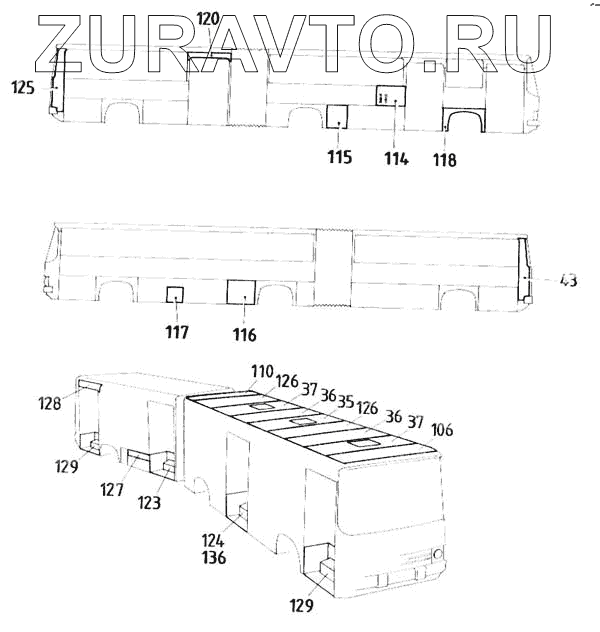 ZURAVTO.RU

120
125
115
114
118

43
117
116

110
126
37
36
35
126
36
37
106
128
129
127
123
124
136
129