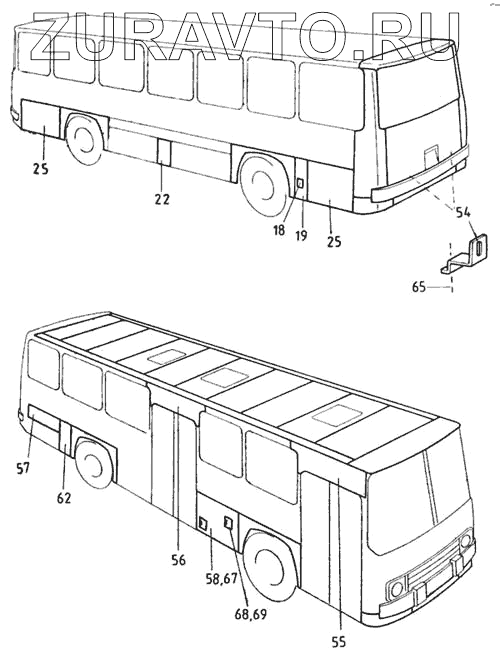 ZURAVTO.RU

25
22
18
19
25
54
65

57
62
56
58,67
68,69
55