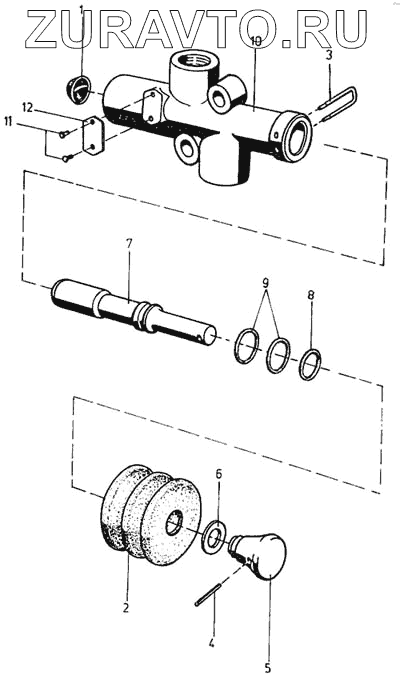 ZURAVTO.RU
1
10
3
12
11
7
9
8
6
2
4
5