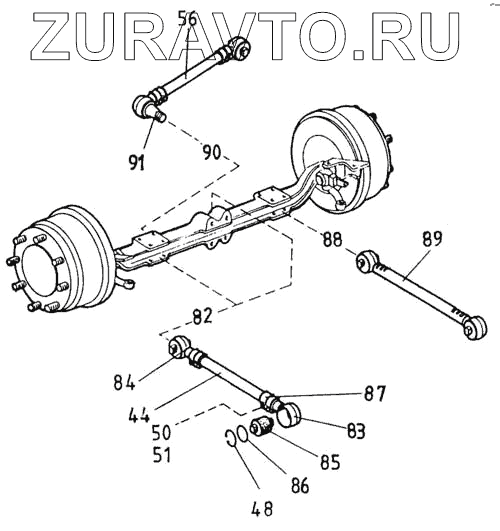 ZURAVTO.RU

56

91

90

88

89

82

84

44

50

51

87

83

85

86

48