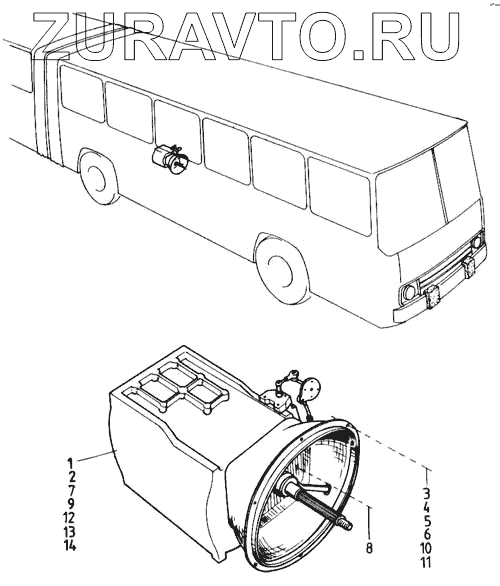 ZURAVTO.RU

1
2
7
9
12
13
14

8

3
4
5
6
10
11