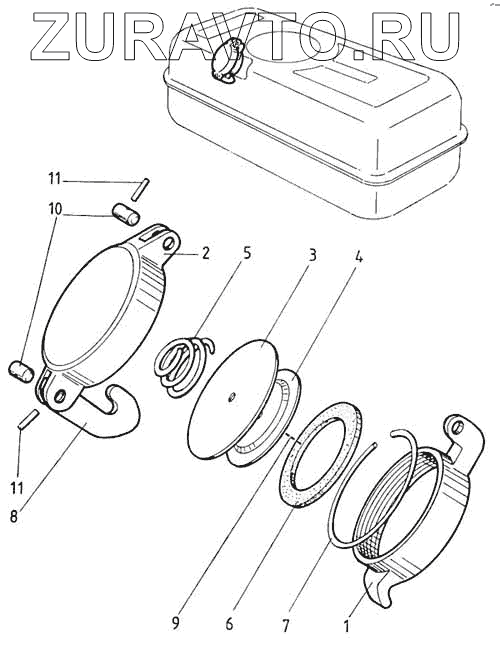 ZURAVTO.RU

11
10
2
5
3
4
11
8
9
6
7
1