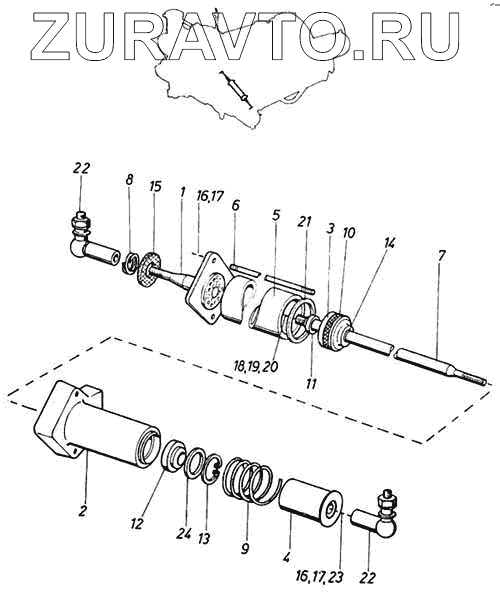 ZURAVTO.RU

22
8
15
1
16,17
6
5
21
3
10
14
7
18,19,20
11
2
12
24
13
9
4
16,17,23
22