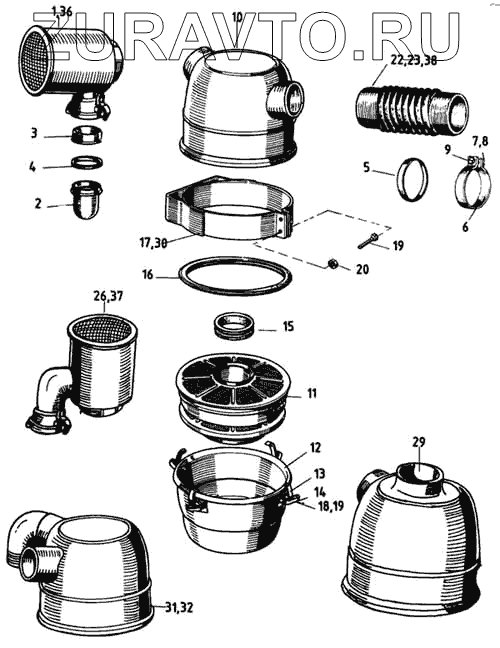 ZURAVTO.RU

1,36
10
22,23,38
3
4
2
5
9
7,8
6
17,30
19
20
16
26,37
15
11
12
13
14
18,19
29
31,32