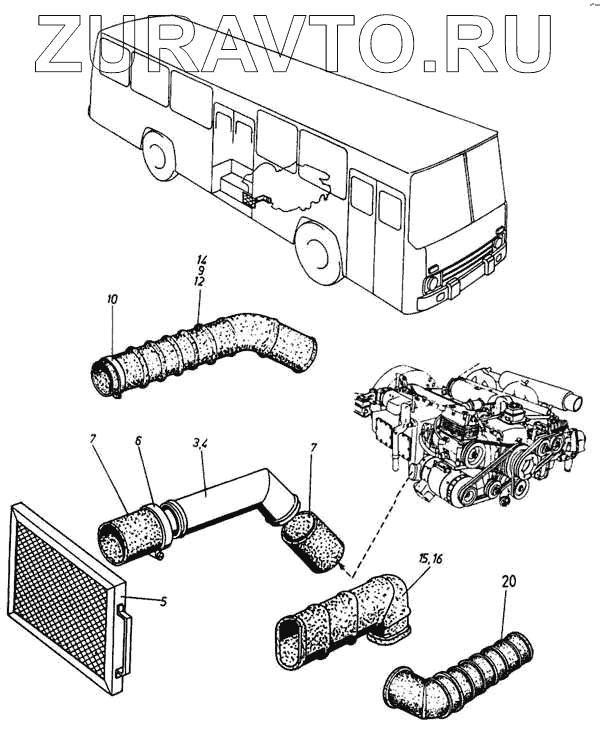 ZURAVTO.RU

14
9
12
10
7
6
3,4
7
5
15,16
20