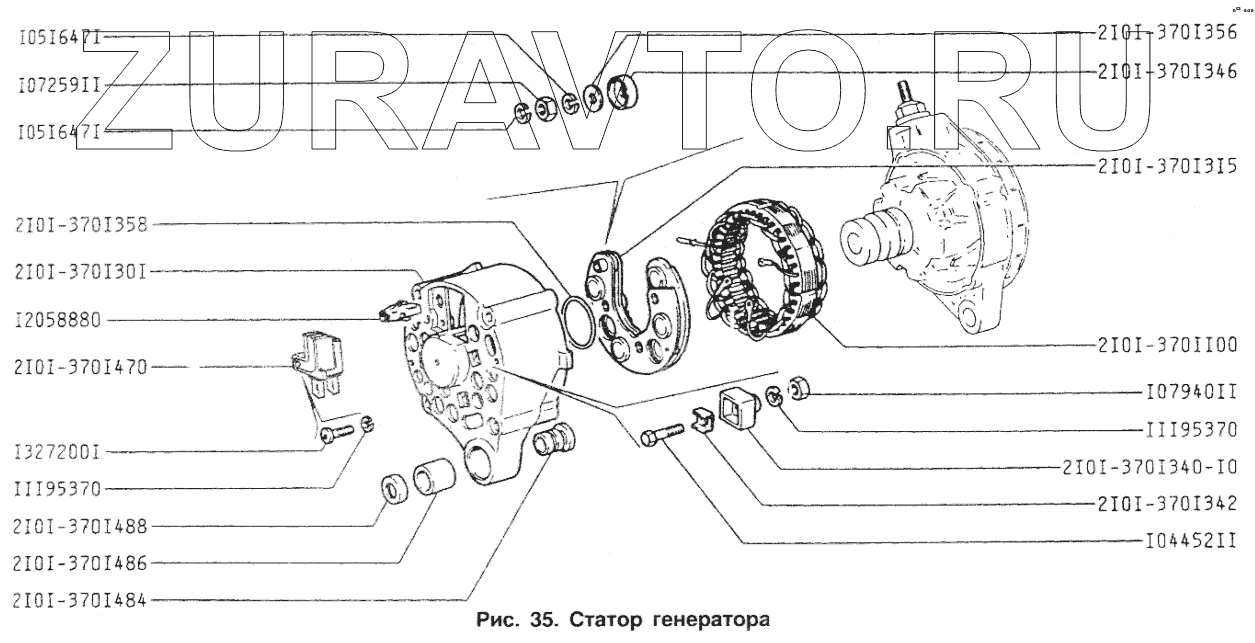 ZURAVTO.RU

I05I647I
I07259II
I05I647I
2I0I-370I358
2I0I-370I30I
I2058880
2I0I-370I470
I327200I
III95370
2I0I-370I488
2I0I-370I486
2I0I-370I484

2I0I-370I356
2I0I-370I346
2I0I-370I3I5
2I0I-370II00
I07940II
III95370
2I0I-370I340-I0
2I0I-370I342
I04452II

Рис. 35. Статор генератора