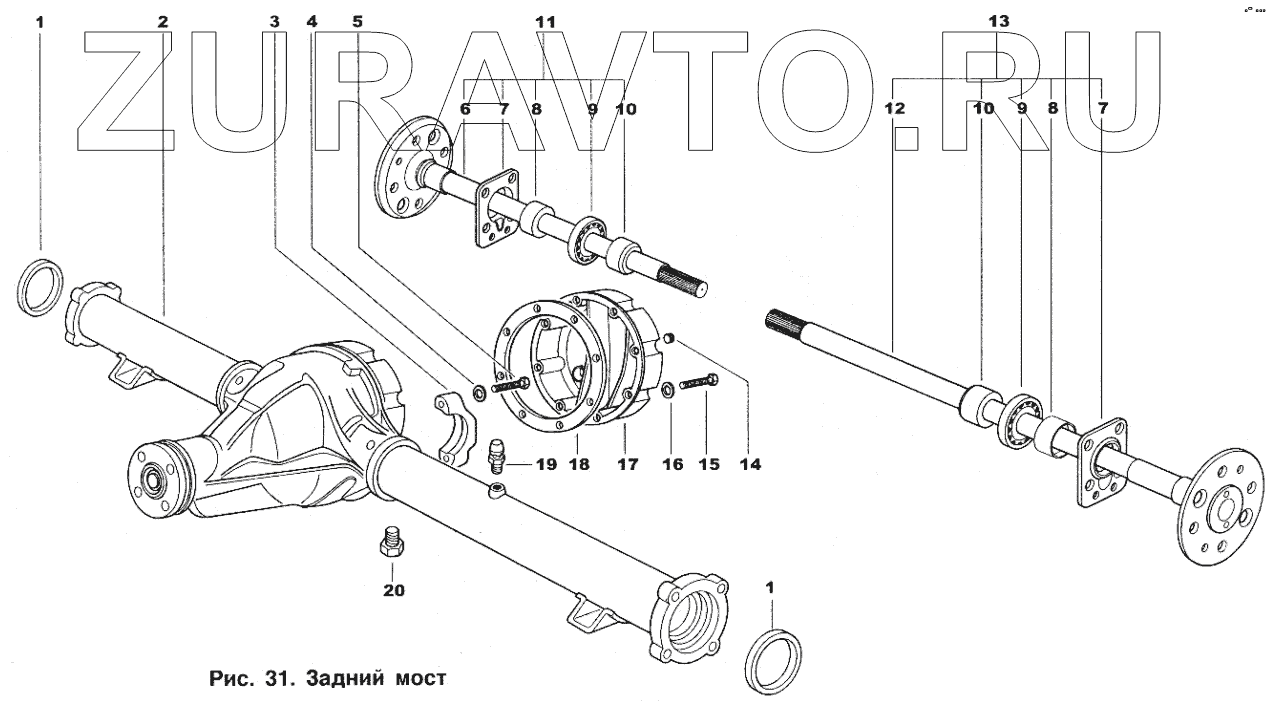 ZURAVTO.RU

1 2 3 4 5 11 13

6 7 8 9 10

12 10 9 8 7

19 18 17 16 15 14

20

1

Рис. 31. Задний мост