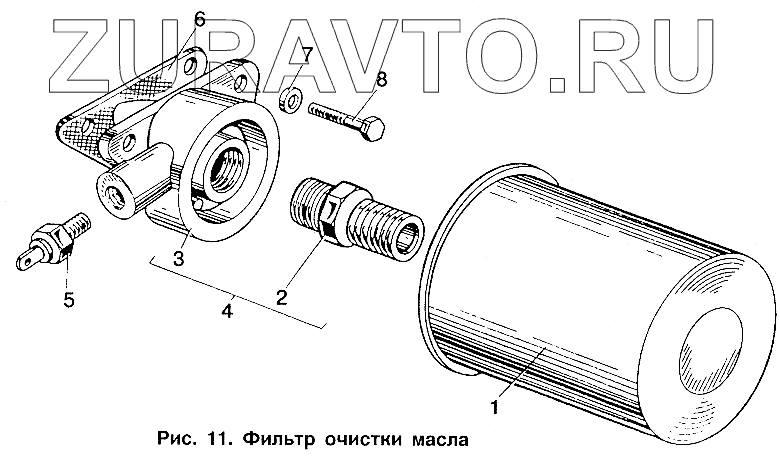 ZURAVTO.RU

6
7
8
3
5
2
4
1

Рис. 11. Фильтр очистки масла