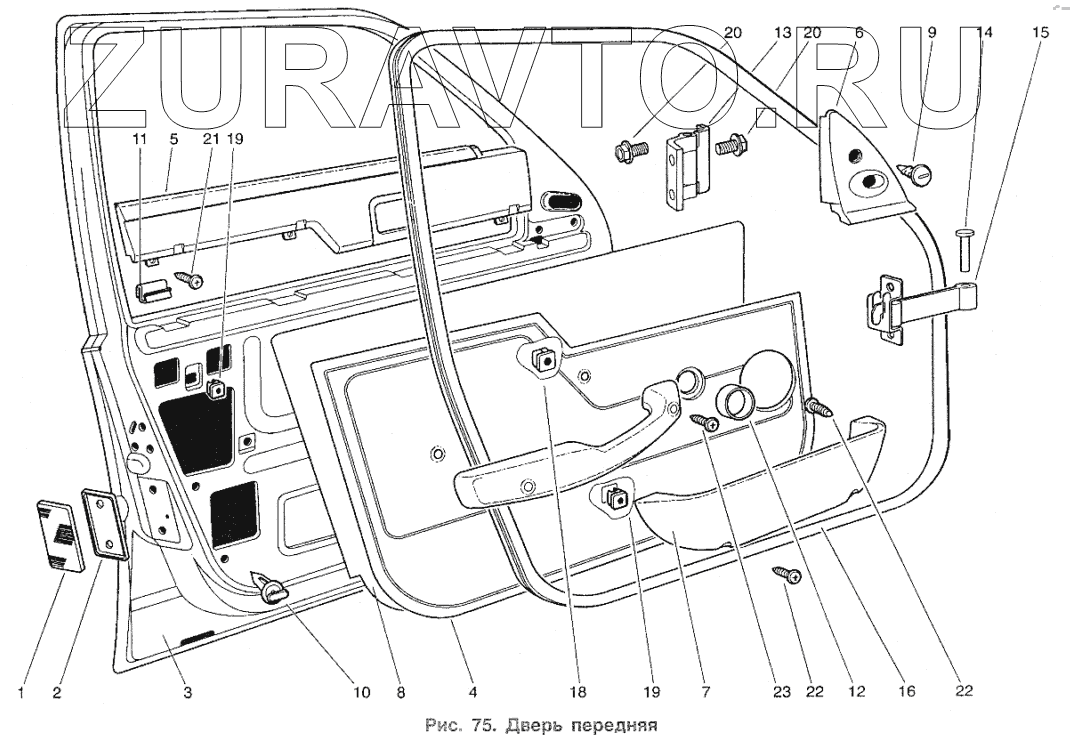 ZURAVTO.RU

20 13 20 6 9 14 15

11 5 21 19

1 2 3 10 8 4 18 19 7 23 22 12 16 22

Рис. 75. Дверь передняя