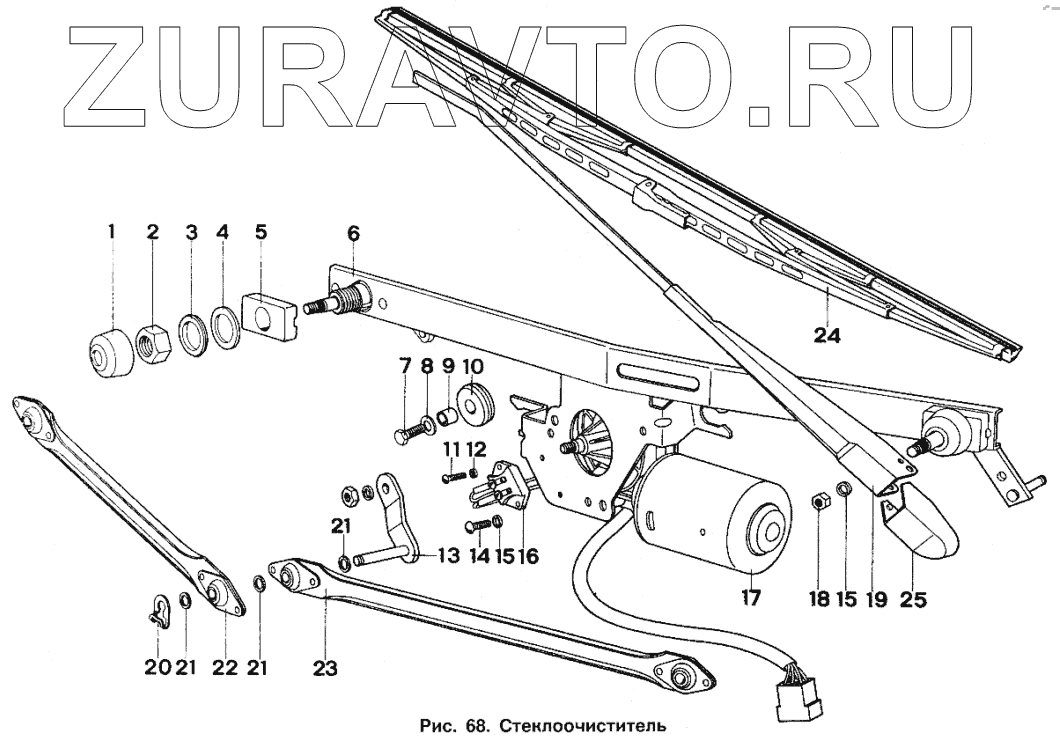 ZURAVTO.RU

1 2 3 4 5 6

24

7 8 9 10

11 12

21

13 14 15 16

17

18 15 19 25

20 21 22 21

23

Рис. 68. Стеклоочиститель