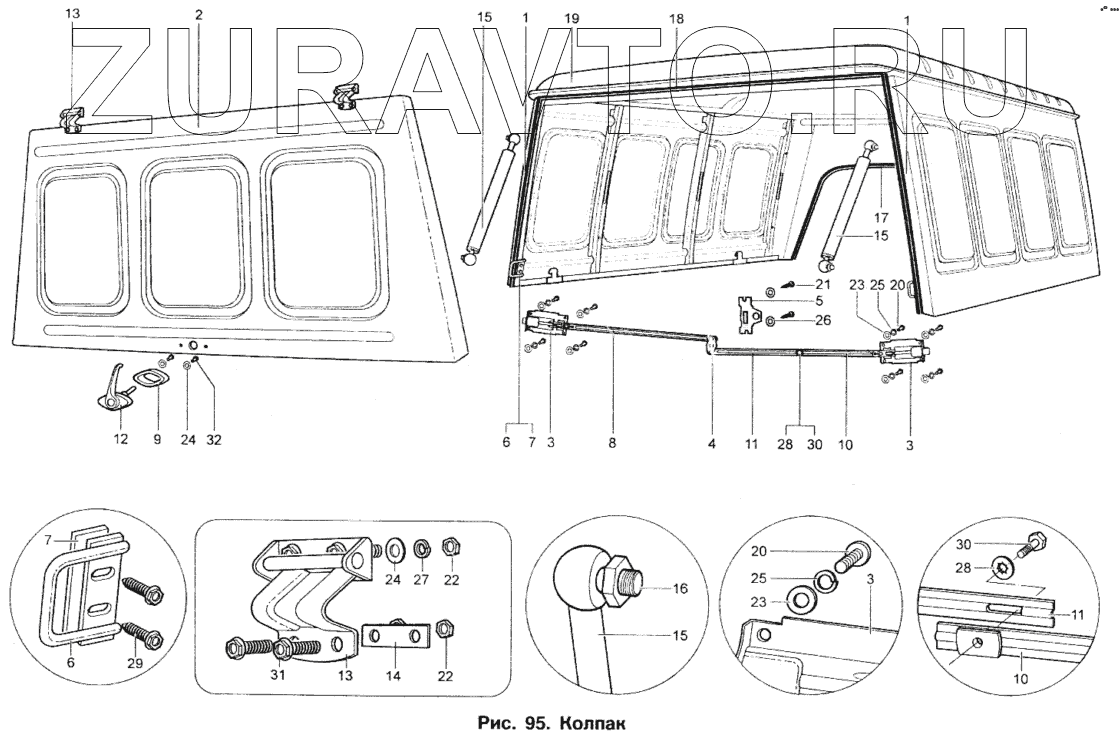 ZURAVTO.RU

13
2
15
1
19
18
1
17
15
21
5
26
23
25
20
12
9
24
32
6
7
3
8
4
11
28
30
10
3

7
6
29
24
27
22
31
13
14
22
16
15
20
25
23
3
30
28
11
10

Рис. 95. Колпак