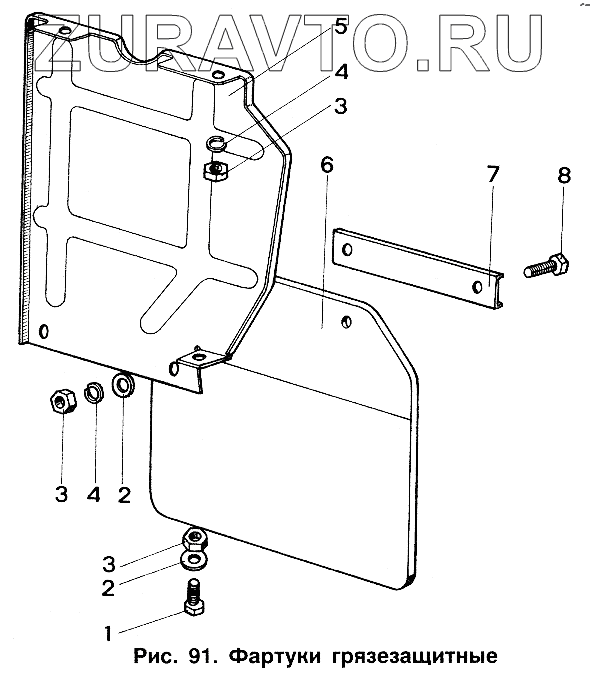 ZURAVTO.RU

5
4
3
6
7
8
3 4 2
3
2
1

Рис. 91. Фартуки грязезащитные