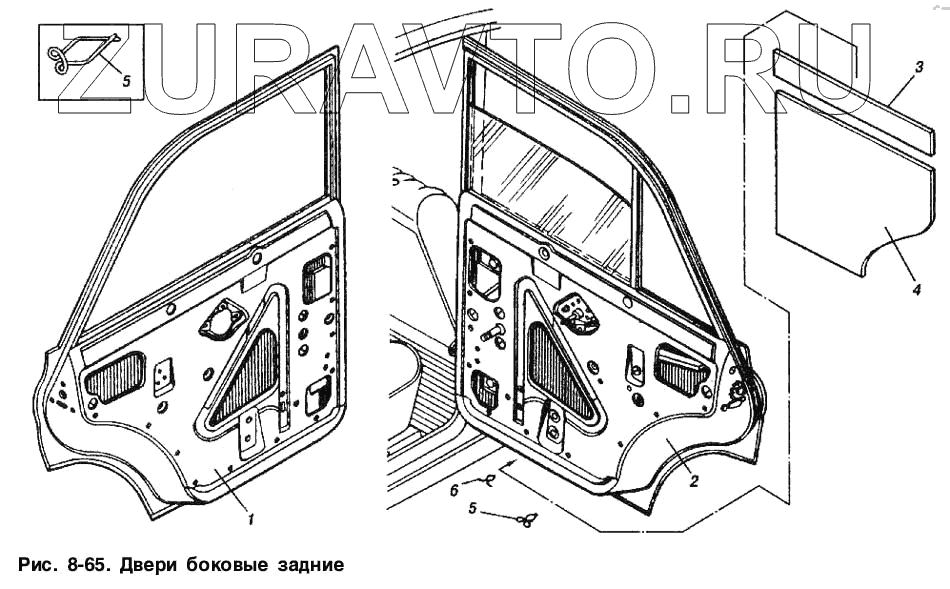 ZURAVTO.RU

5

3

4

1

2

6

5

Рис. 8-65. Двери боковые задние