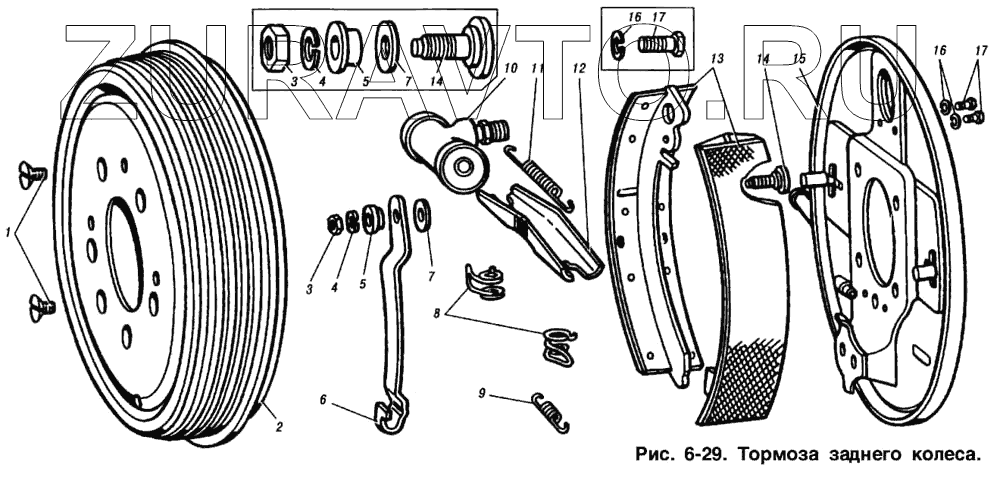 ZURAVTO.RU

3 4 5 7 14

16 17

10 11 12 13 14 15 16 17

1

3 4 5 7

8

6 9

2

Рис. 6-29. Тормоза заднего колеса.