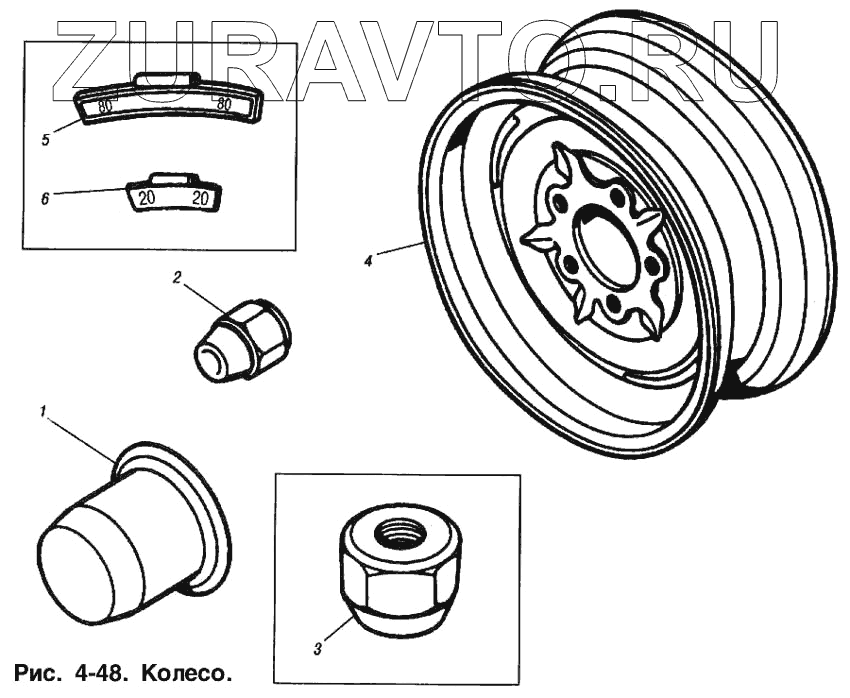 ZURAVTO.RU

80 80
5

20 20
6

2

4

1

3

Рис. 4-48. Колесо.