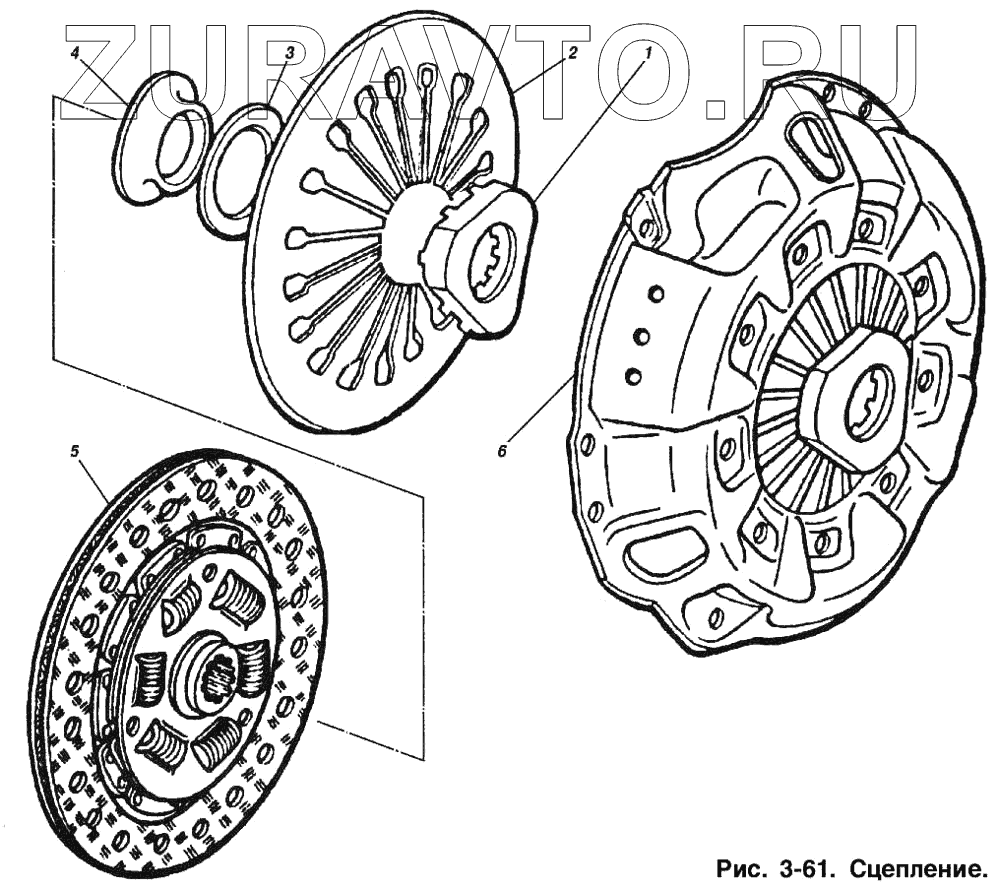 ZURAVTO.RU

4
3
2
1
5
6

Рис. 3-61. Сцепление.